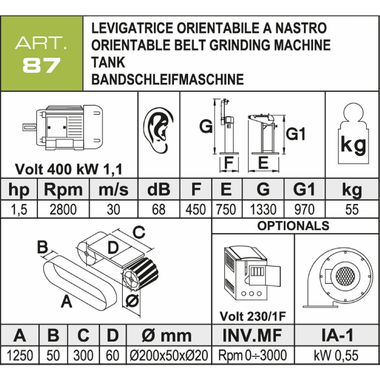 ART.
87

LEVIGATRICE ORIENTABILE A NASTRO
ORIENTABLE BELT GRINDING MACHINE
TANK
BANDSCHLEIFMASCHINE

Volt 400 kW 1,1

G F E G1

kg

| hp | Rpm | m/s | dB | F | E | G | G1 | kg |
|---|---|---|---|---|---|---|---|---|
| 1,5 | 2800 | 30 | 68 | 450 | 750 | 1330 | 970 | 55 |

B C D A Ø

OPTIONALS

Volt 230/1F

| A | B | C | D | Ø mm | INV.MF | IA-1 |
|---|---|---|---|---|---|---|
| 1250 | 50 | 300 | 60 | Ø200x50xØ20 | Rpm 0÷3000 | kW 0,55 |