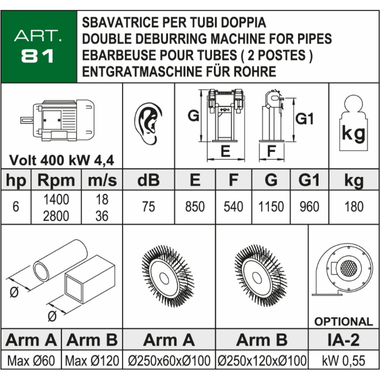 ART.
81

SBAVATRICE PER TUBI DOPPIA
DOUBLE DEBURRING MACHINE FOR PIPES
EBARBEUSE POUR TUBES ( 2 POSTES )
ENTGRATMASCHINE FÜR ROHRE

Volt 400 kW 4,4

G

E

F

G1

kg

| hp | Rpm | m/s | dB | E | F | G | G1 | kg |
|---|---|---|---|---|---|---|---|---|
| 6 | 1400 2800 | 18 36 | 75 | 850 | 540 | 1150 | 960 | 180 |

Ø

Ø

OPTIONAL

| Arm A | Arm B | Arm A | Arm B | IA-2 |
|---|---|---|---|---|
| Max Ø60 | Max Ø120 | Ø250x60xØ100 | Ø250x120xØ100 | kW 0,55 |